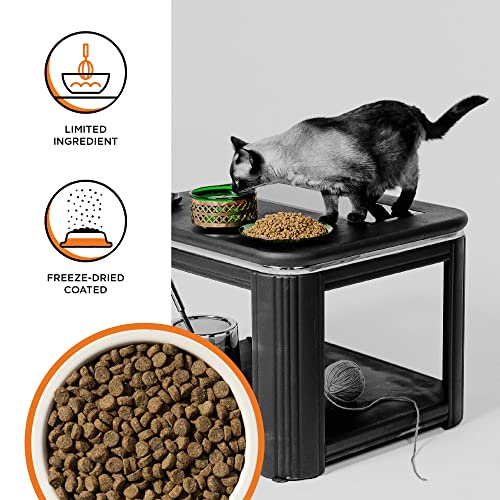 LIMITED INGREDIENT

FREEZE-DRIED COATED